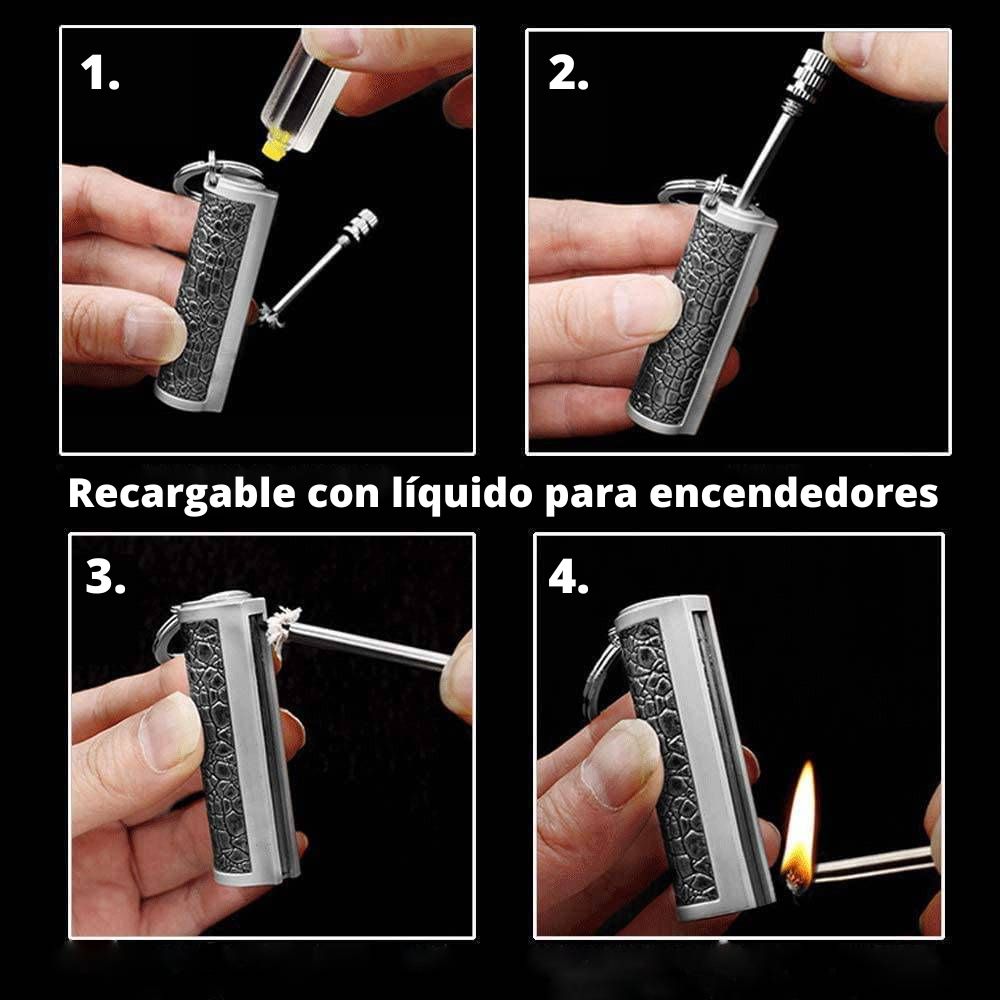 1.

2.

Recargable con líquido para encendedores

3.

4.