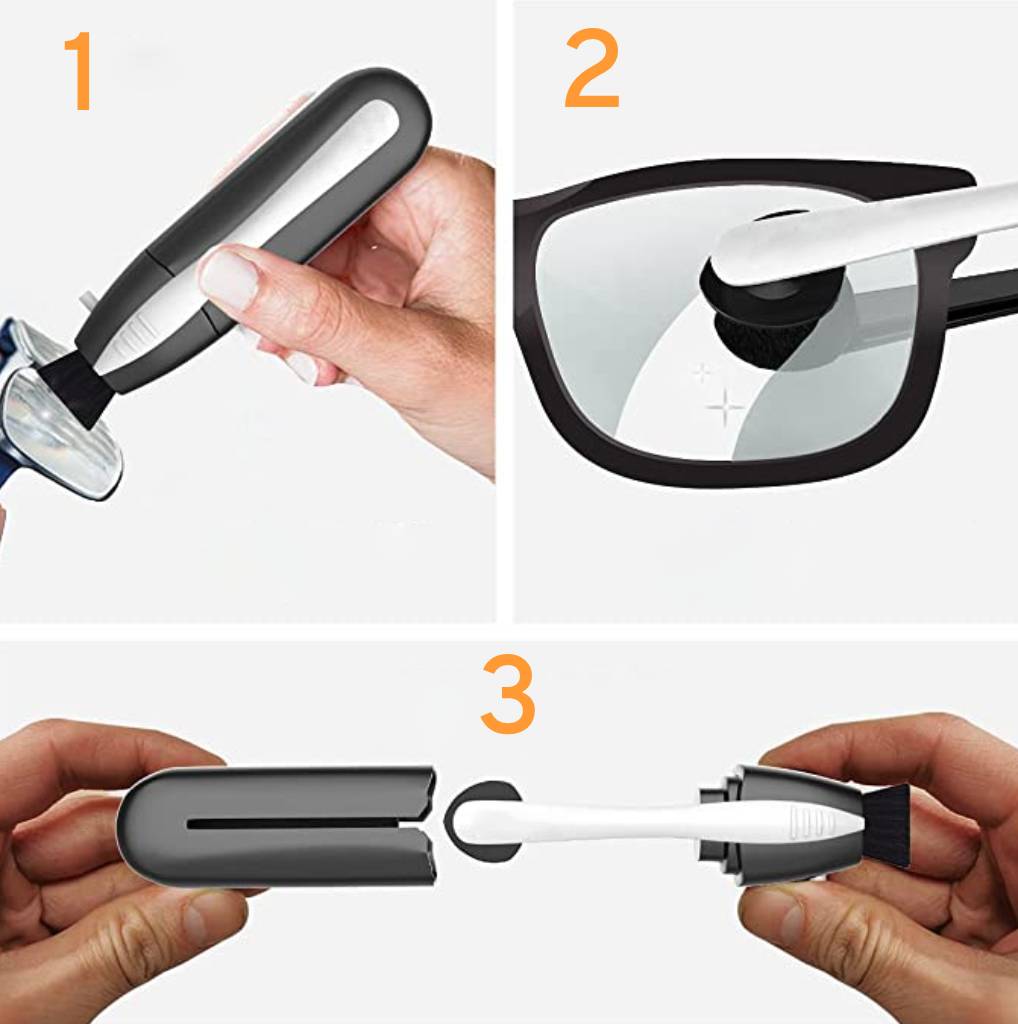 1

2

3